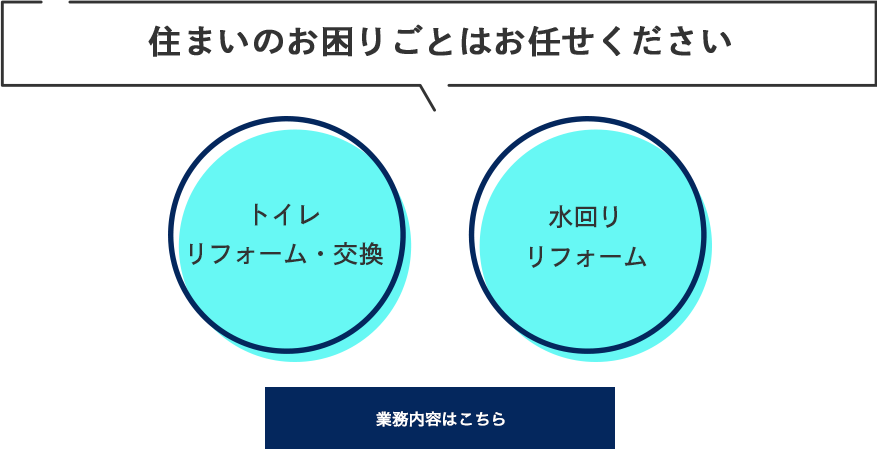 住まいのお困りごとはお任せください

トイレ
リフォーム・交換

水回り
リフォーム

業務内容はこちら